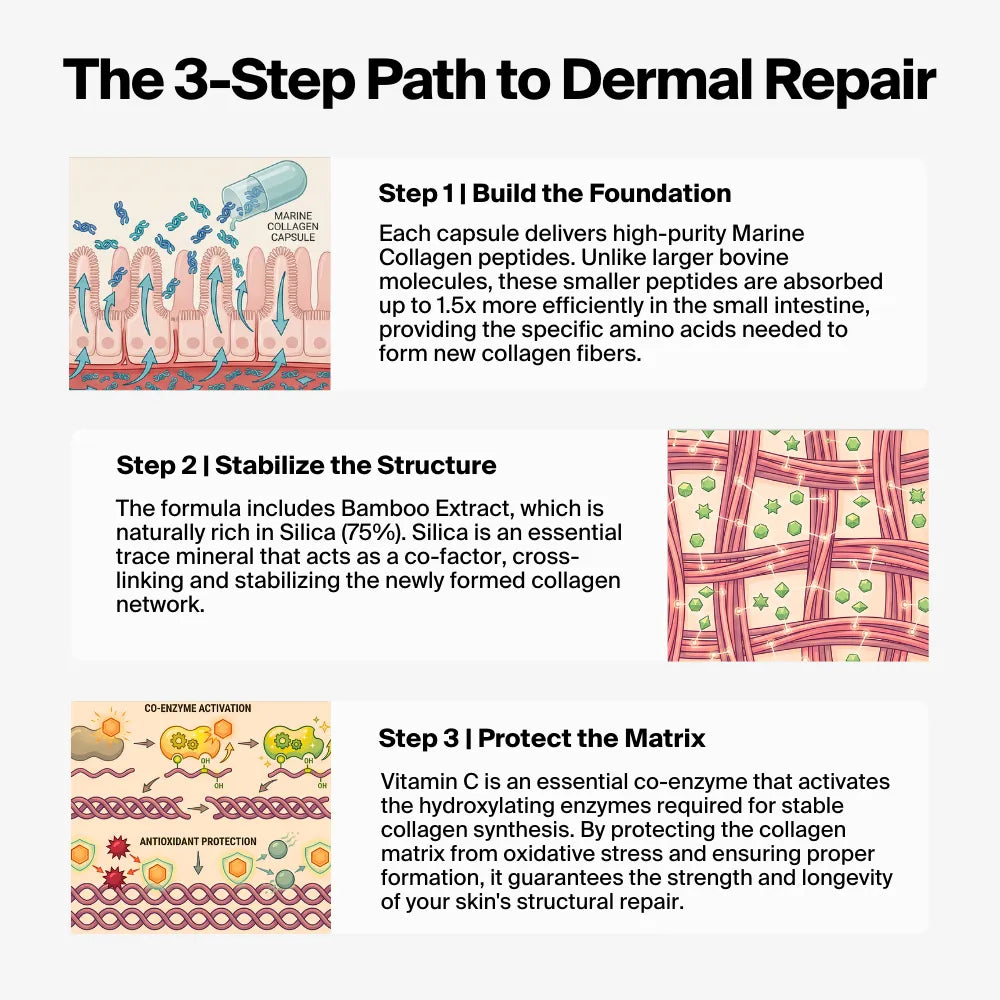 The 3-Step Path to Dermal Repair

MARINE COLLAGEN CAPSULE

Step 1 | Build the Foundation

Each capsule delivers high-purity Marine Collagen peptides. Unlike larger bovine molecules, these smaller peptides are absorbed up to 1.5x more efficiently in the small intestine, providing the specific amino acids needed to form new collagen fibers.

Step 2 | Stabilize the Structure

The formula includes Bamboo Extract, which is naturally rich in Silica (75%). Silica is an essential trace mineral that acts as a co-factor, cross-linking and stabilizing the newly formed collagen network.

CO-ENZYME ACTIVATION

OH

OH

ANTIOXIDANT PROTECTION

Step 3 | Protect the Matrix

Vitamin C is an essential co-enzyme that activates the hydroxylating enzymes required for stable collagen synthesis. By protecting the collagen matrix from oxidative stress and ensuring proper formation, it guarantees the strength and longevity of your skin's structural repair.